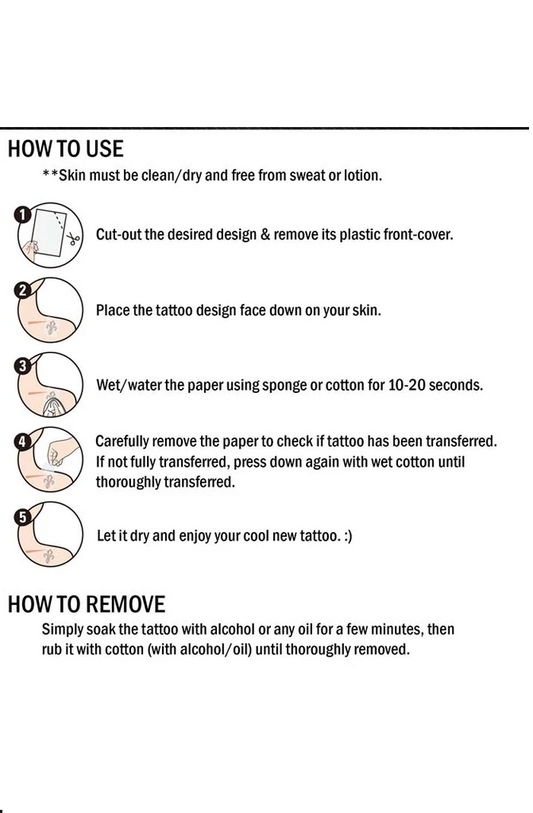 HOW TO USE

**Skin must be clean/dry and free from sweat or lotion.

1

Cut-out the desired design & remove its plastic front-cover.

2

Place the tattoo design face down on your skin.

3

Wet/water the paper using sponge or cotton for 10-20 seconds.

4

Carefully remove the paper to check if tattoo has been transferred. If not fully transferred, press down again with wet cotton until thoroughly transferred.

5

Let it dry and enjoy your cool new tattoo. :)

HOW TO REMOVE

Simply soak the tattoo with alcohol or any oil for a few minutes, then rub it with cotton (with alcohol/oil) until thoroughly removed.