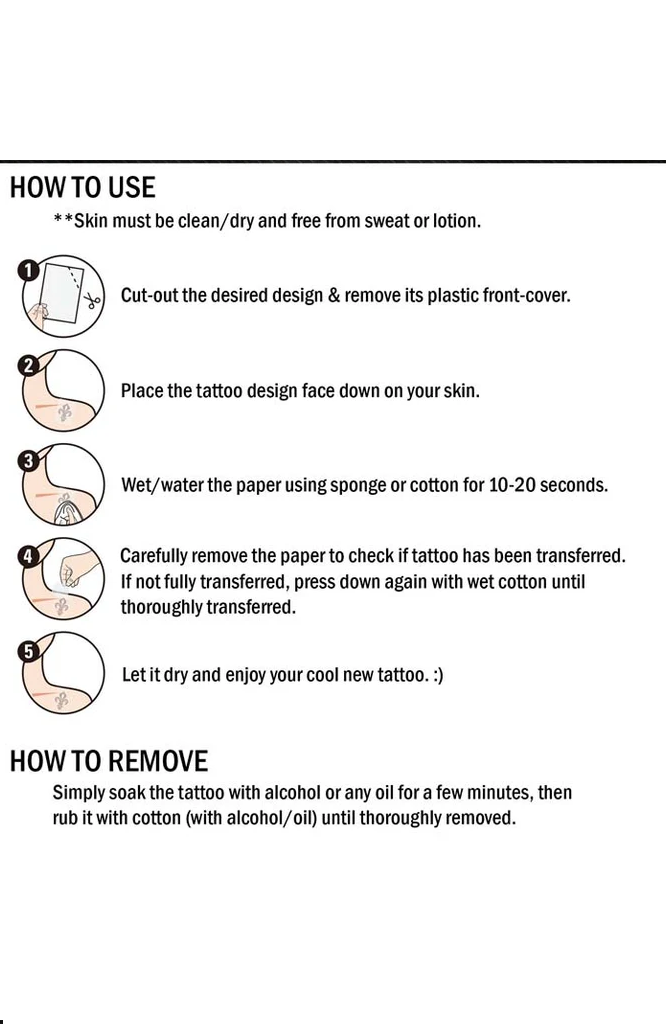 HOW TO USE

**Skin must be clean/dry and free from sweat or lotion.

1 Cut-out the desired design & remove its plastic front-cover.

2 Place the tattoo design face down on your skin.

3 Wet/water the paper using sponge or cotton for 10-20 seconds.

4 Carefully remove the paper to check if tattoo has been transferred. If not fully transferred, press down again with wet cotton until thoroughly transferred.

5 Let it dry and enjoy your cool new tattoo. :)

HOW TO REMOVE

Simply soak the tattoo with alcohol or any oil for a few minutes, then rub it with cotton (with alcohol/oil) until thoroughly removed.